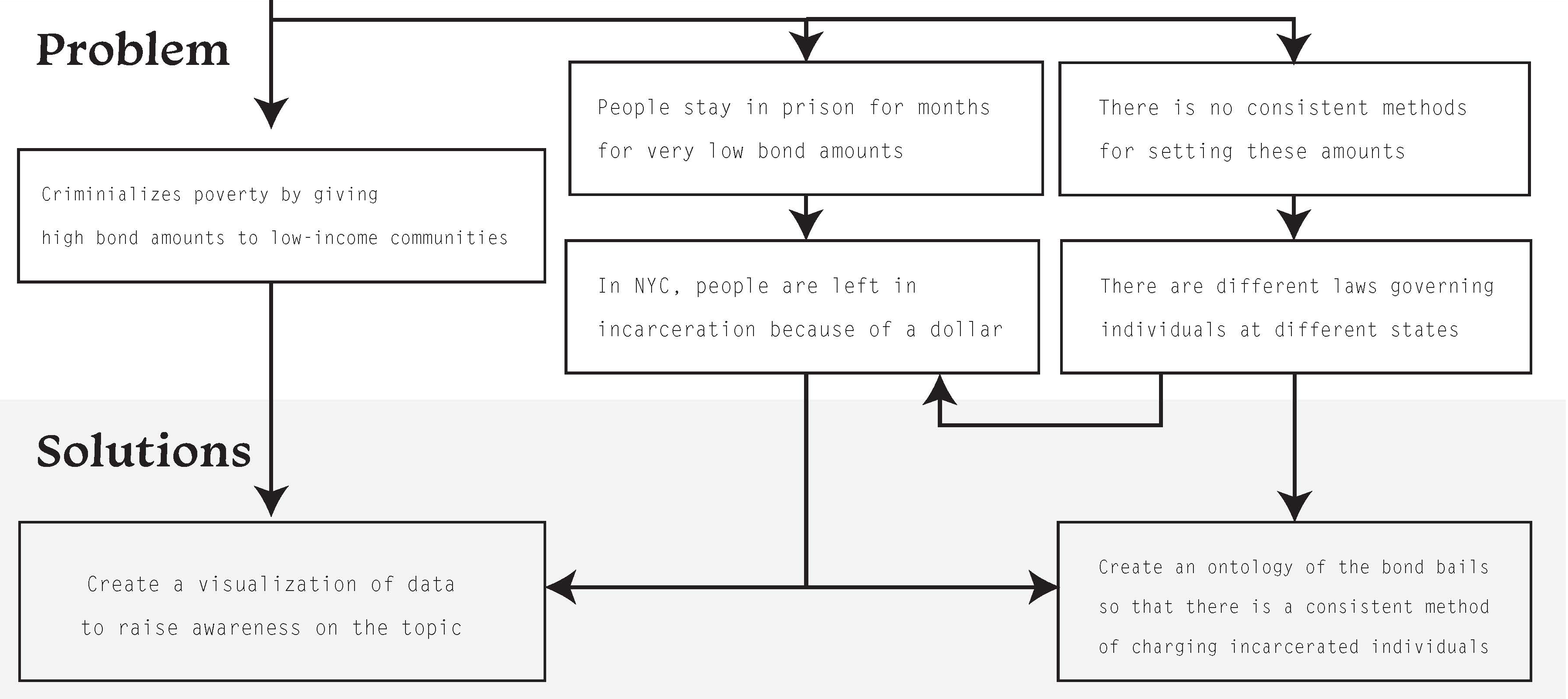 Problem

Criminializes poverty by giving high bond amounts to low-income communities

People stay in prison for months for very low bond amounts

There is no consistent methods for setting these amounts

In NYC, people are left in incarceration because of a dollar

There are different laws governing individuals at different states

Solutions

Create a visualization of data to raise awareness on the topic

Create an ontology of the bond bails so that there is a consistent method of charging incarcerated individuals